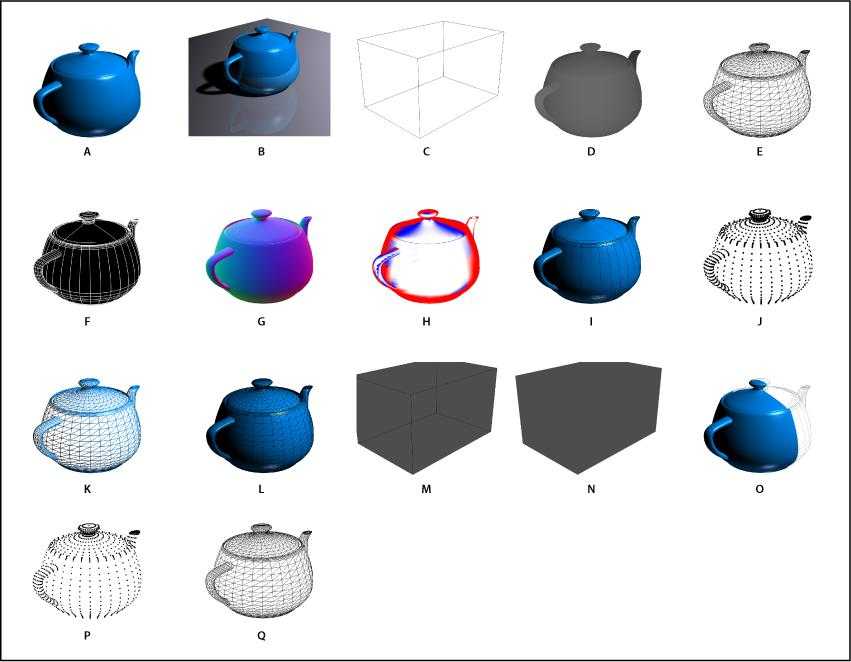 A B C D E

F G H I J

K L M N O

P Q